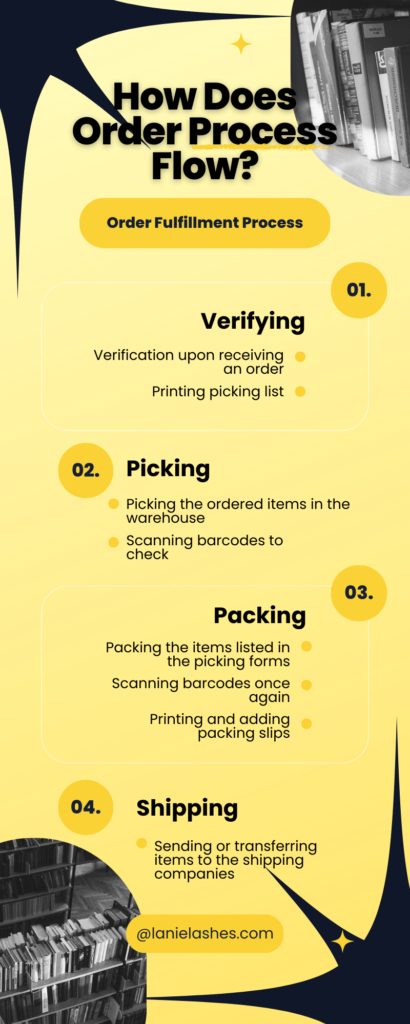 How Does Order Process Flow?

Order Fulfillment Process

01.

Verifying

Verification upon receiving an order

Printing picking list

02.

Picking

Picking the ordered items in the warehouse

Scanning barcodes to check

03.

Packing

Packing the items listed in the picking forms

Scanning barcodes once again

Printing and adding packing slips

04.

Shipping

Sending or transferring items to the shipping companies

@lanielashes.com